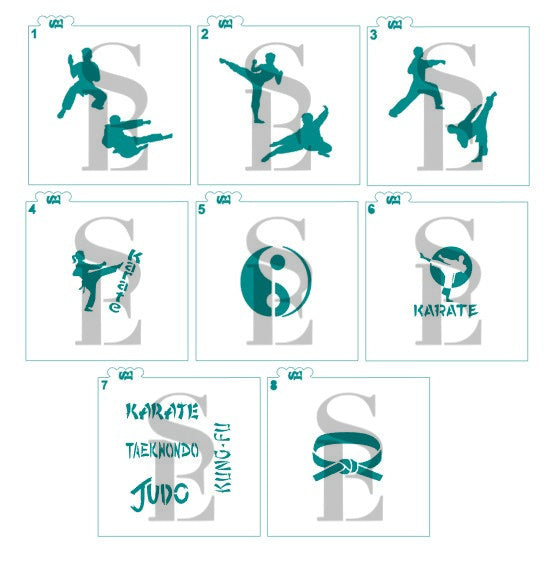 1 SE

2 SE

3 SE

4 SE Karate

5 SE

6 SE KARATE

7 SE KARATE TAEKWONDO JUDO KUNG-FU

8 SE